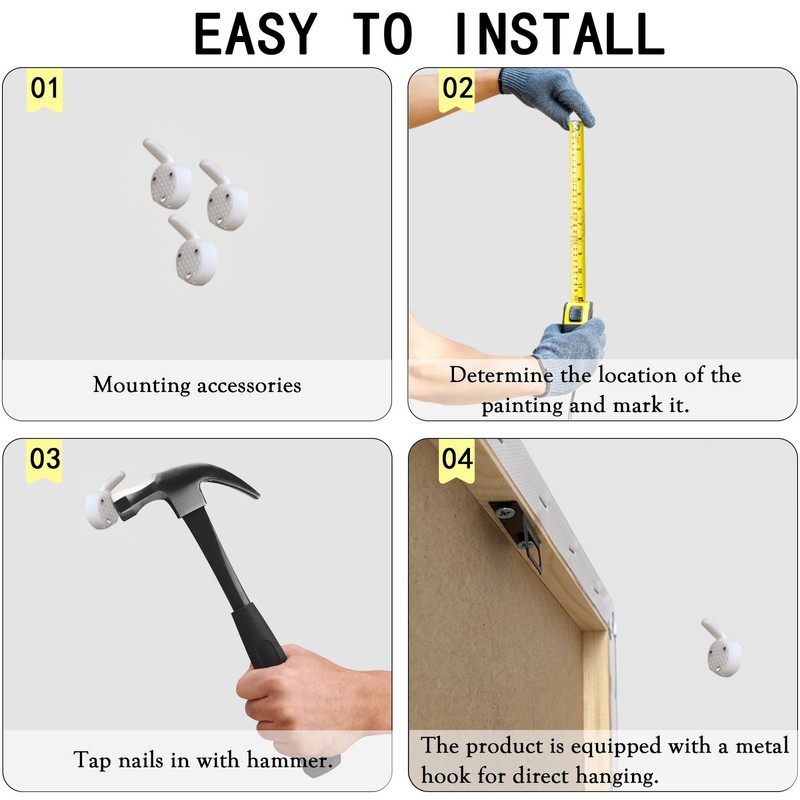 EASY TO INSTALL

01

Mounting accessories

02

Determine the location of the painting and mark it.

03

Tap nails in with hammer.

04

The product is equipped with a metal hook for direct hanging.